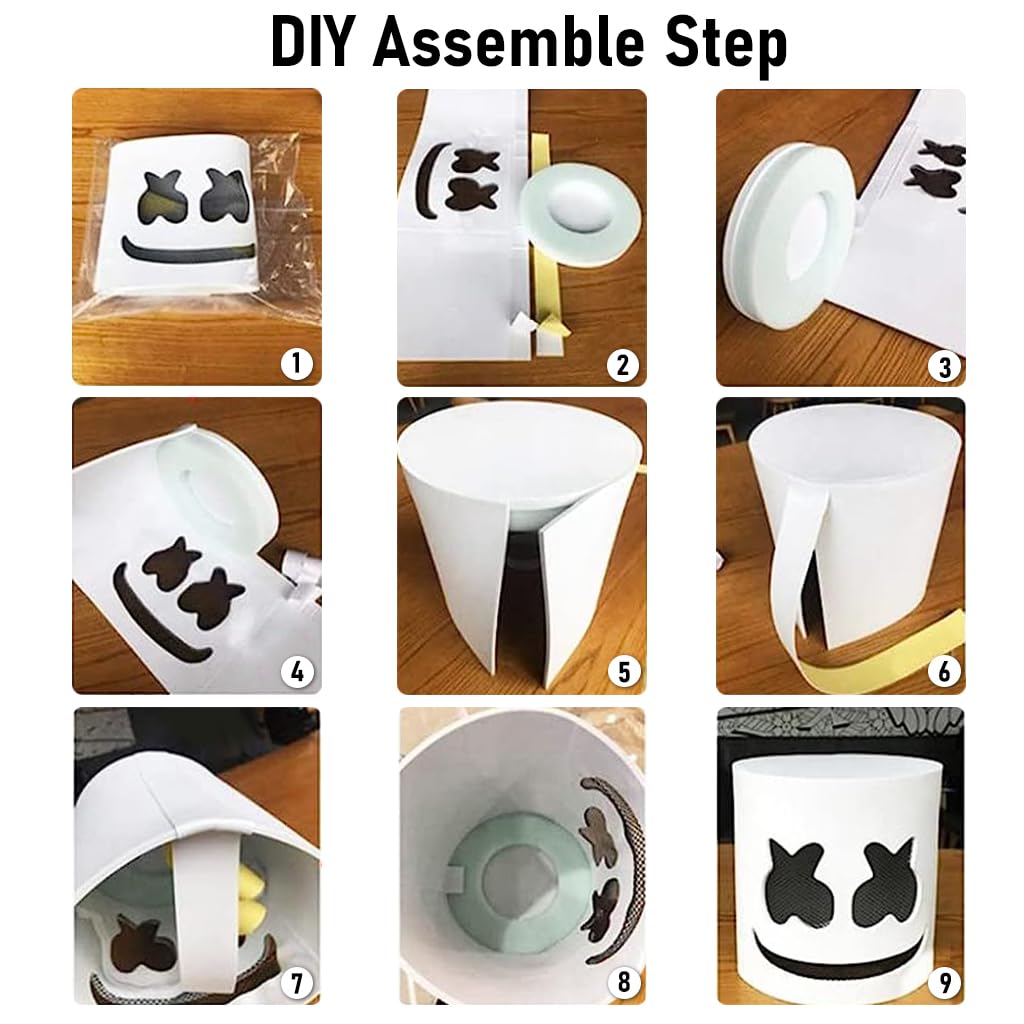 DIY Assemble Step

1

2

3

4

5

6

7

8

9